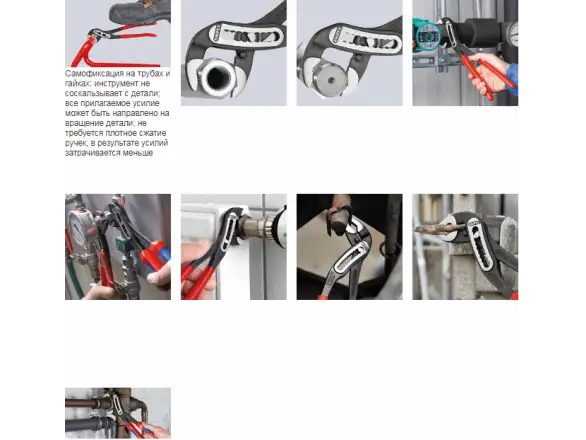 Самофиксация на трубах и гайках: инструмент не соскальзывает с детали; все прилагаемое усилие может быть направлено на вращение детали; не требуется плотное сжатие ручек, в результате усилий затрачивается меньше