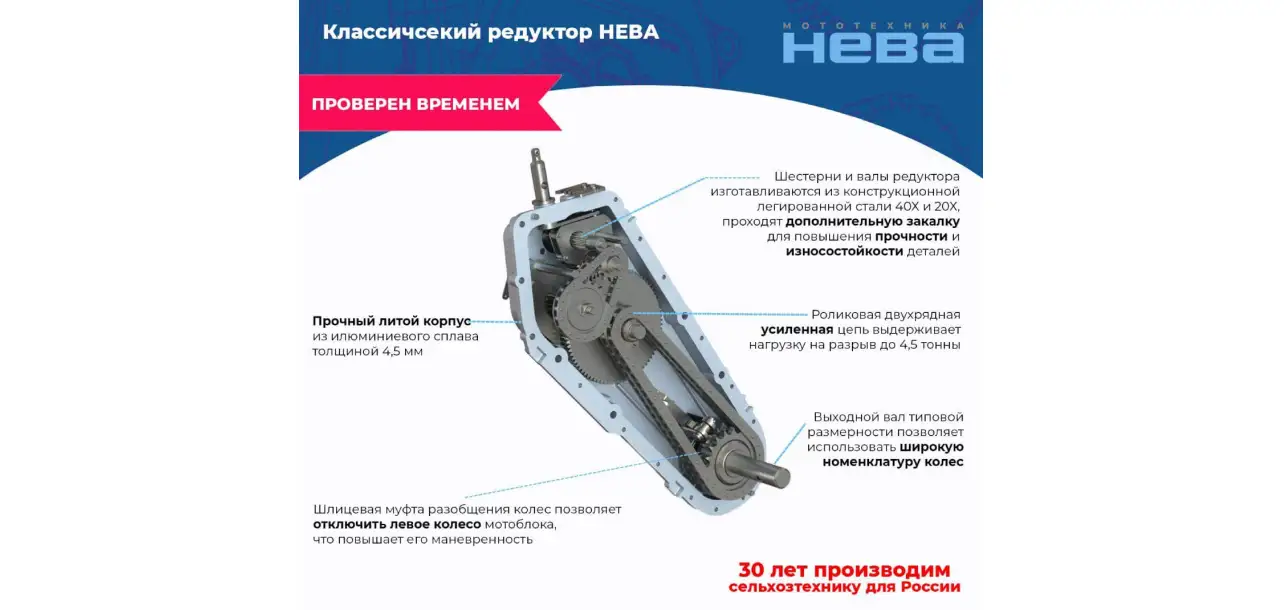 Классичсекий редуктор НЕВА

МОТОТЕХНИКА
НЕВА

ПРОВЕРЕН ВРЕМЕНЕМ

Шестерни и валы редуктора изготавливаются из конструкционной легированной стали 40Х и 20Х, проходят дополнительную закалку для повышения прочности и износостойкости деталей

Прочный литой корпус из илюминиевого сплава толщиной 4,5 мм

Роликовая двухрядная усиленная цепь выдерживает нагрузку на разрыв до 4,5 тонны

Выходной вал типовой размерности позволяет использовать широкую номенклатуру колес

Шлицевая муфта разобщения колес позволяет отключить левое колесо мотоблока, что повышает его маневренность

30 лет производим
сельхозтехнику для России