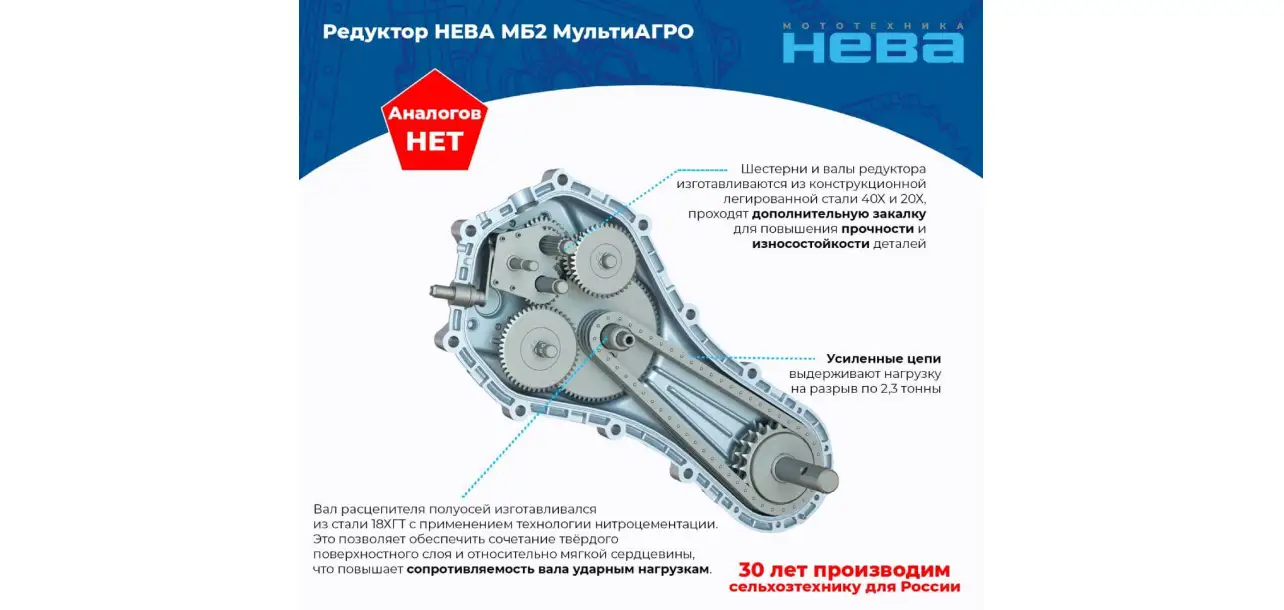 Редуктор НЕВА МБ2 МультиАГРО

МОТОТЕХНИКА
НЕВА

Аналогов НЕТ

Шестерни и валы редуктора изготавливаются из конструкционной легированной стали 40Х и 20Х, проходят дополнительную закалку для повышения прочности и износостойкости деталей

Усиленные цепи выдерживают нагрузку на разрыв по 2,3 тонны

Вал расцепителя полуосей изготавливался из стали 18ХГТ с применением технологии нитроцементации. Это позволяет обеспечить сочетание твёрдого поверхностного слоя и относительно мягкой сердцевины, что повышает сопротивляемость вала ударным нагрузкам.

30 лет производим сельхозтехнику для России